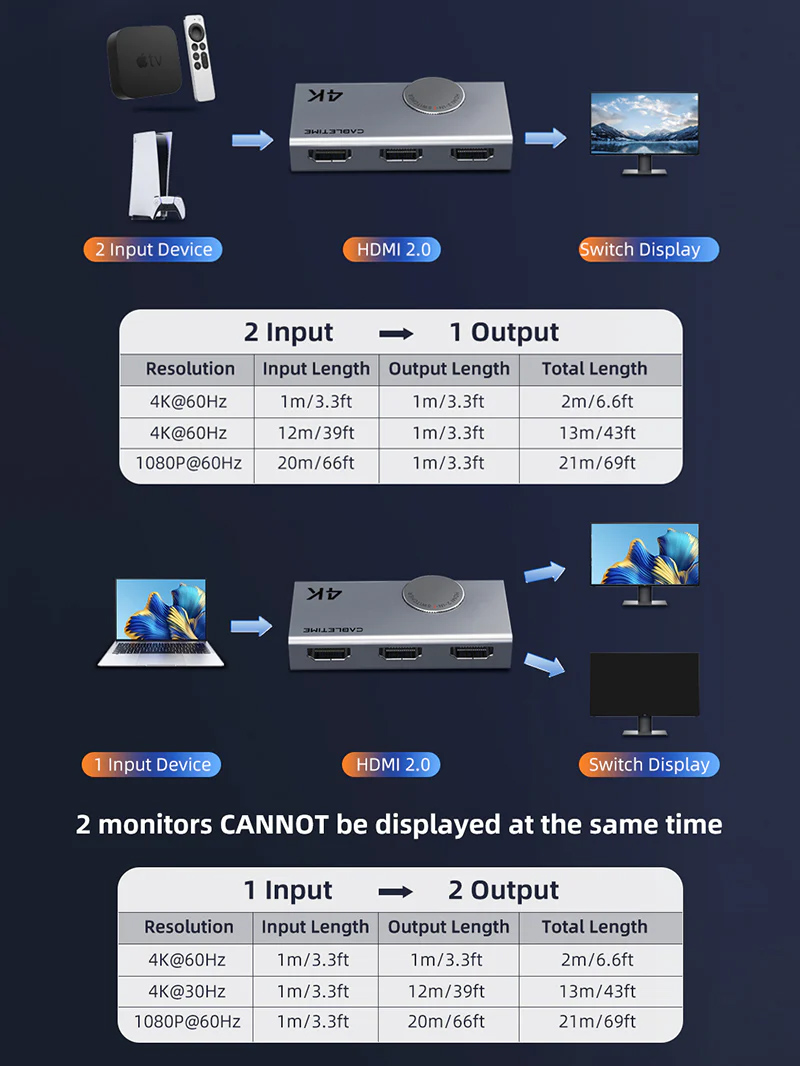 tv

4K

CABLETIME

2 Input Device

HDMI 2.0

Switch Display

2 Input → 1 Output

| Resolution | Input Length | Output Length | Total Length |
|---|---|---|---|
| 4K@60Hz | 1m/3.3ft | 1m/3.3ft | 2m/6.6ft |
| 4K@60Hz | 12m/39ft | 1m/3.3ft | 13m/43ft |
| 1080P@60Hz | 20m/66ft | 1m/3.3ft | 21m/69ft |

4K

CABLETIME

1 Input Device

HDMI 2.0

Switch Display

2 monitors CANNOT be displayed at the same time

1 Input → 2 Output

| Resolution | Input Length | Output Length | Total Length |
|---|---|---|---|
| 4K@60Hz | 1m/3.3ft | 1m/3.3ft | 2m/6.6ft |
| 4K@30Hz | 1m/3.3ft | 12m/39ft | 13m/43ft |
| 1080P@60Hz | 1m/3.3ft | 20m/66ft | 21m/69ft |