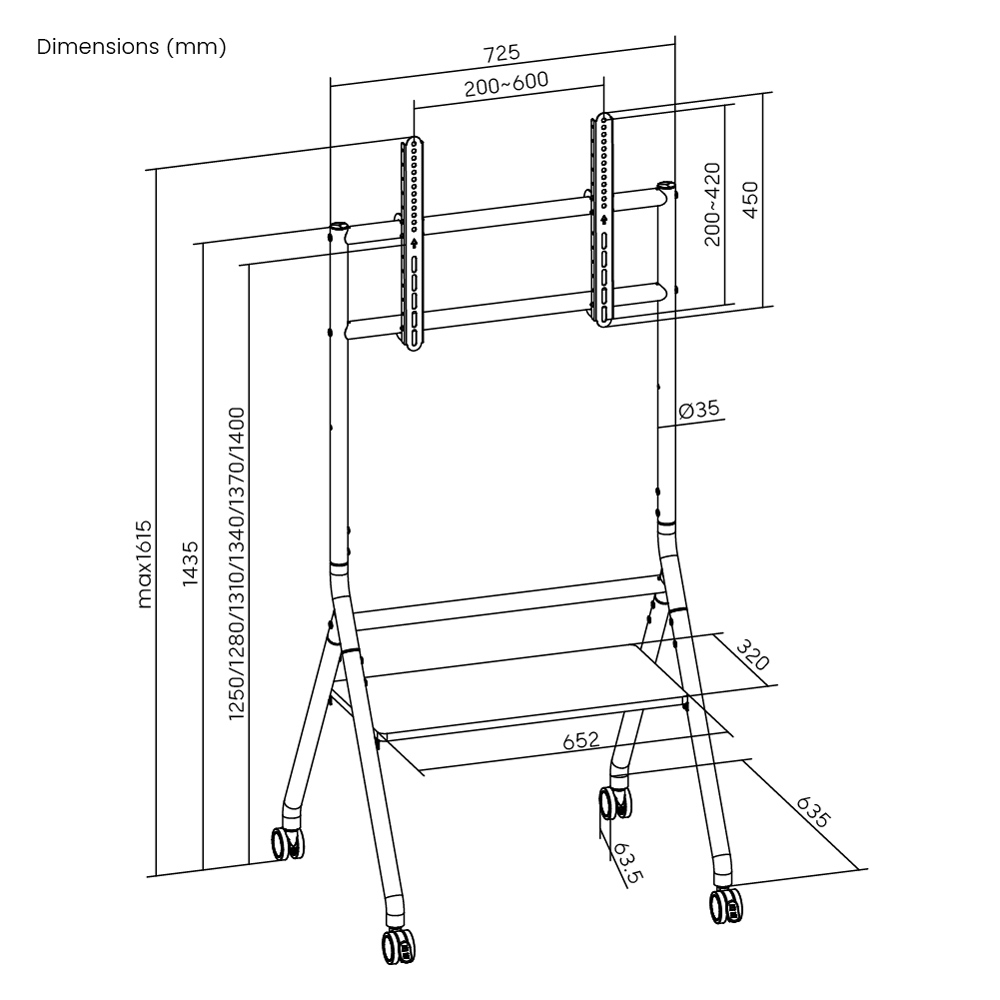 Dimensions (mm)

725

200~600

200~420

450

Ø35

max1615

1435

1250/1280/1310/1340/1370/1400

320

652

635

63.5