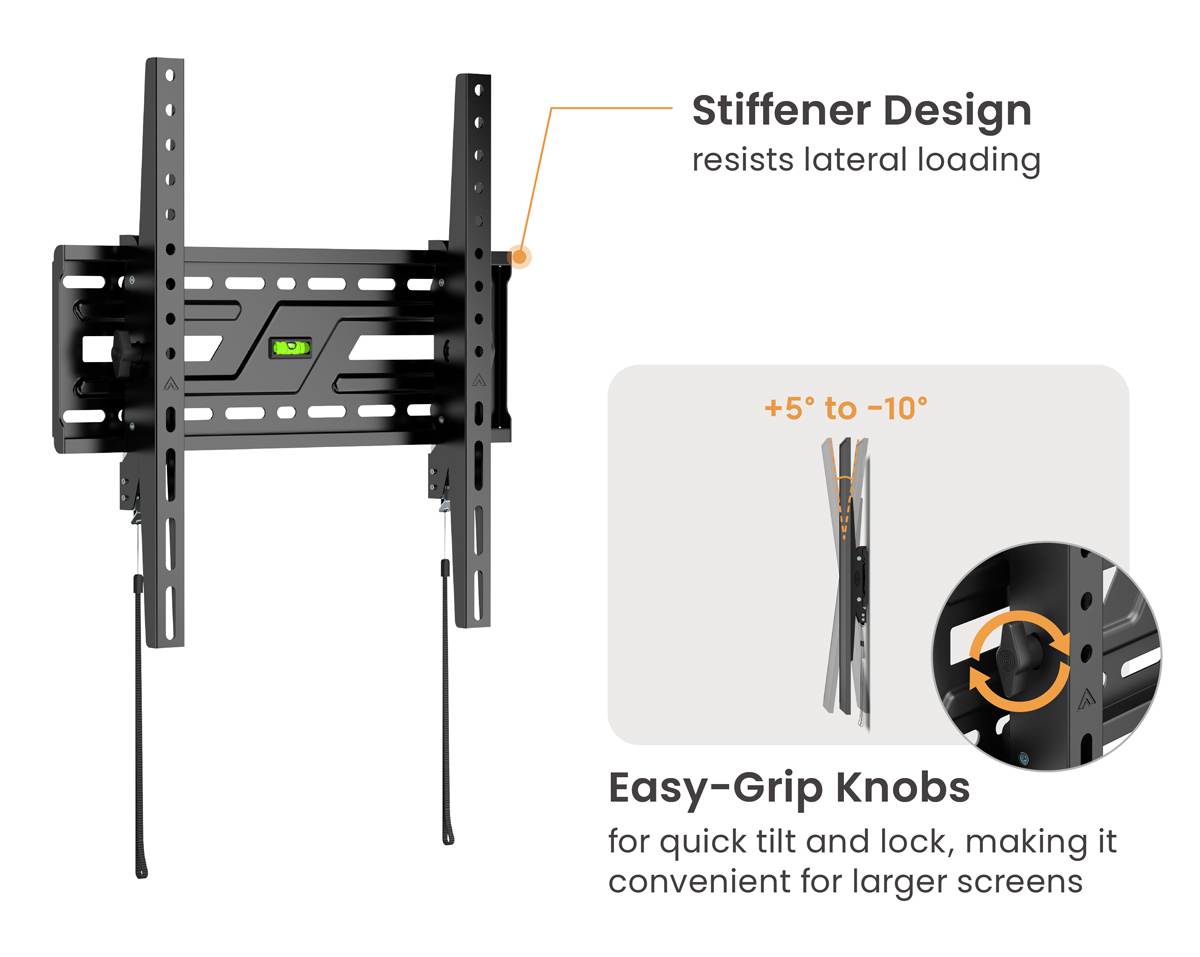 Stiffener Design
resists lateral loading

+5° to -10°

Easy-Grip Knobs
for quick tilt and lock, making it convenient for larger screens