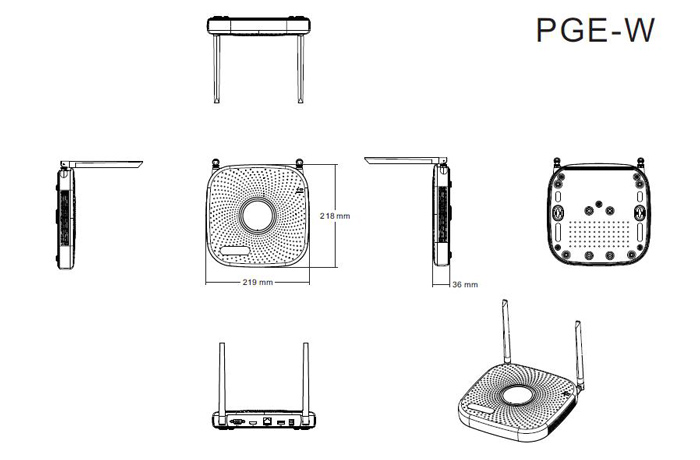 PGE-W

218 mm

219 mm

36 mm