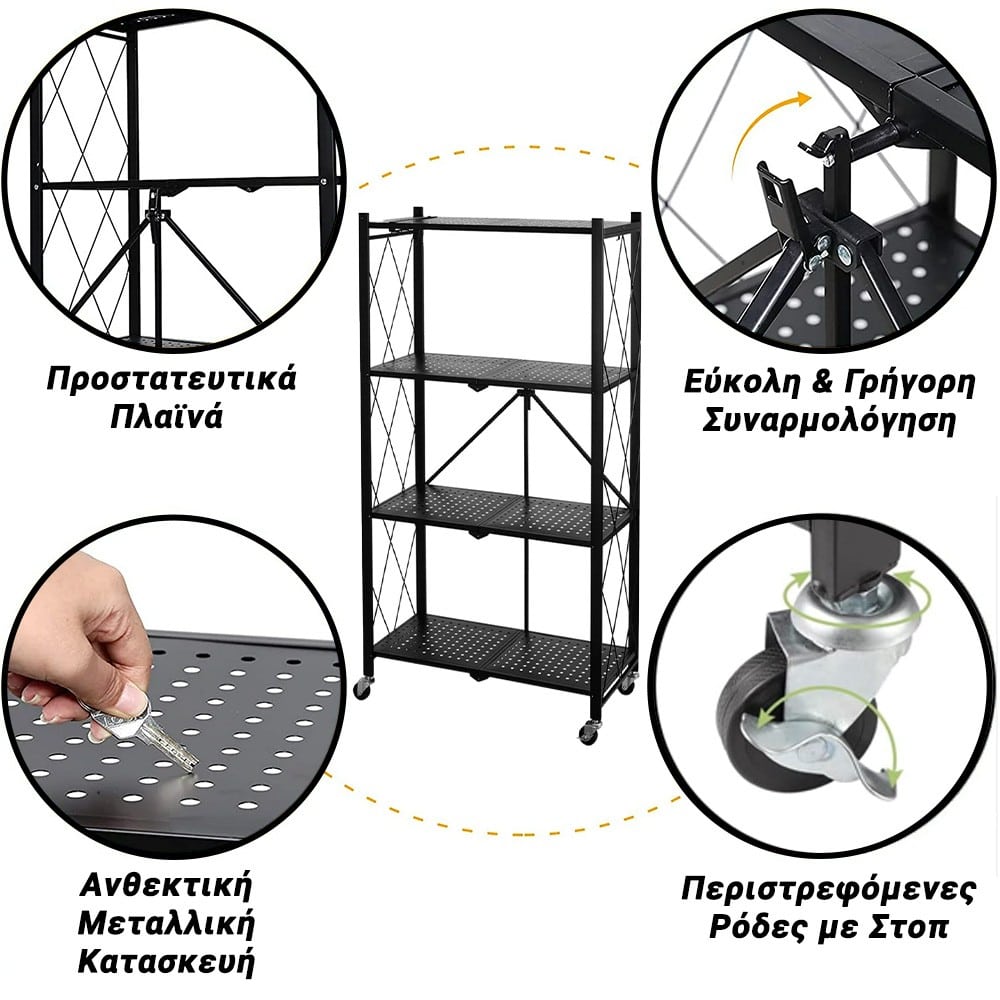 Προστατευτικά Πλαϊνά

Εύκολη & Γρήγορη Συναρμολόγηση

Ανθεκτική Μεταλλική Κατασκευή

Περιστρεφόμενες Ρόδες με Στοπ